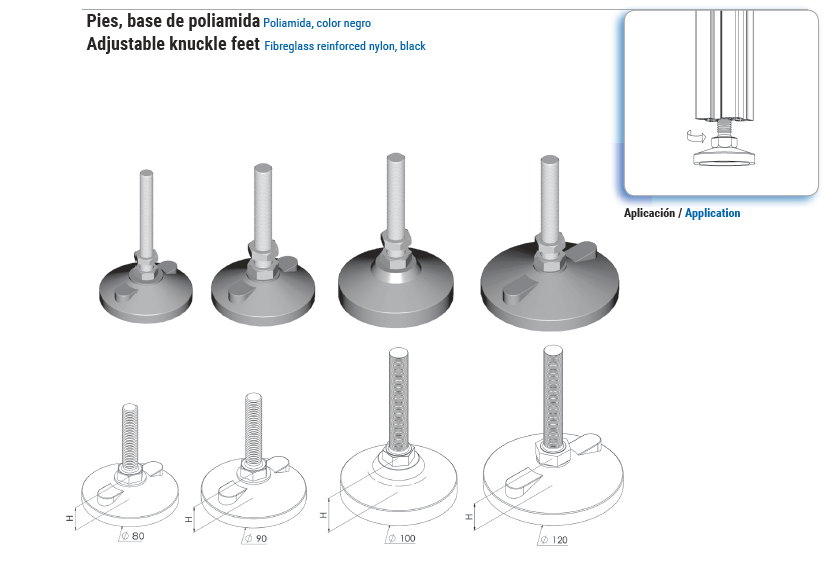 Pies, base de poliamida Poliamida, color negro
Adjustable knuckle feet Fibreglass reinforced nylon, black

Aplicación / Application

H
$\phi$ 80

H
$\phi$ 90

H
$\phi$ 100

H
$\phi$ 120